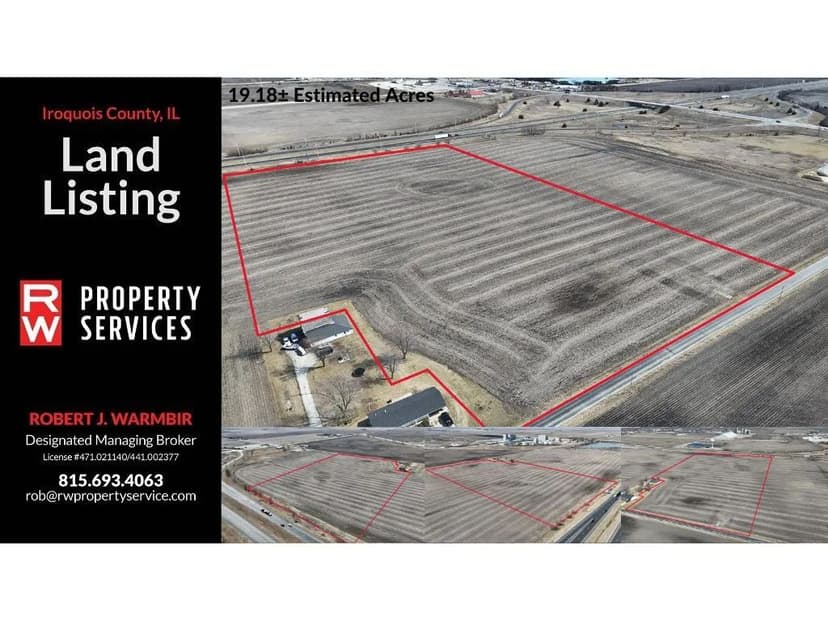 Iroquois County, IL

Land Listing

RW PROPERTY SERVICES

ROBERT J. WARMBIR
Designated Managing Broker
License #471.021140/441.002377
815.693.4063
rob@rwpropertyservice.com

19.18± Estimated Acres