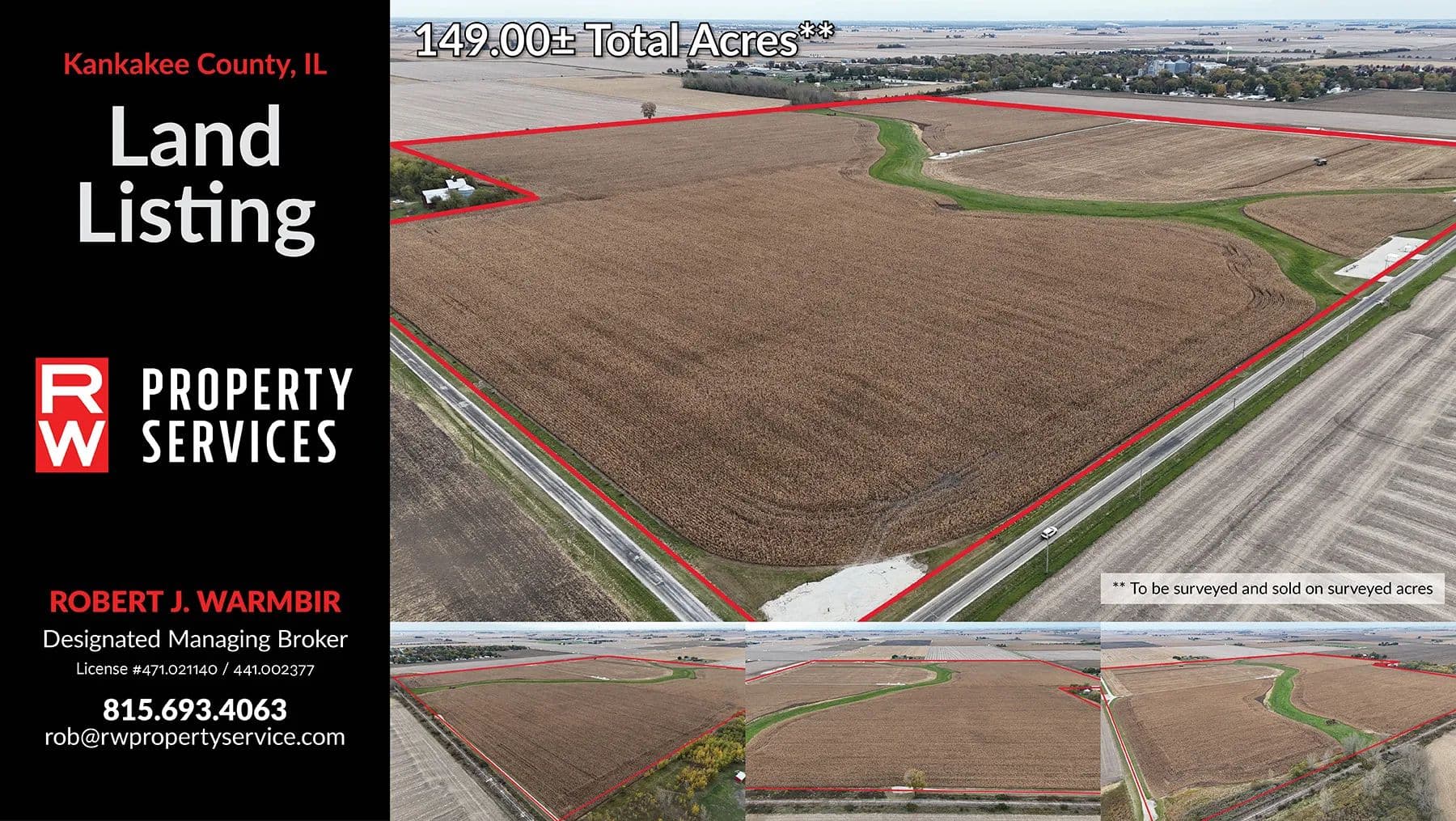 Kankakee County, IL

Land Listing

RW PROPERTY SERVICES

ROBERT J. WARMBIR

Designated Managing Broker

License #471.021140 / 441.002377

815.693.4063

rob@rwpropertyservice.com

149.00± Total Acres**

** To be surveyed and sold on surveyed acres